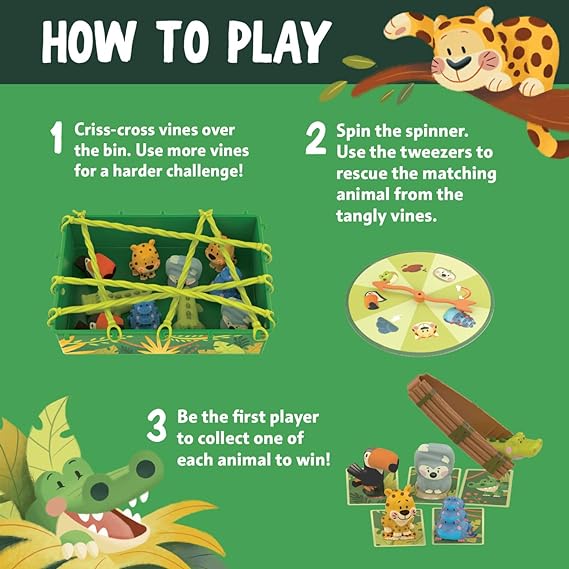 HOW TO PLAY

1 Criss-cross vines over the bin. Use more vines for a harder challenge!

2 Spin the spinner. Use the tweezers to rescue the matching animal from the tangly vines.

3 Be the first player to collect one of each animal to win!