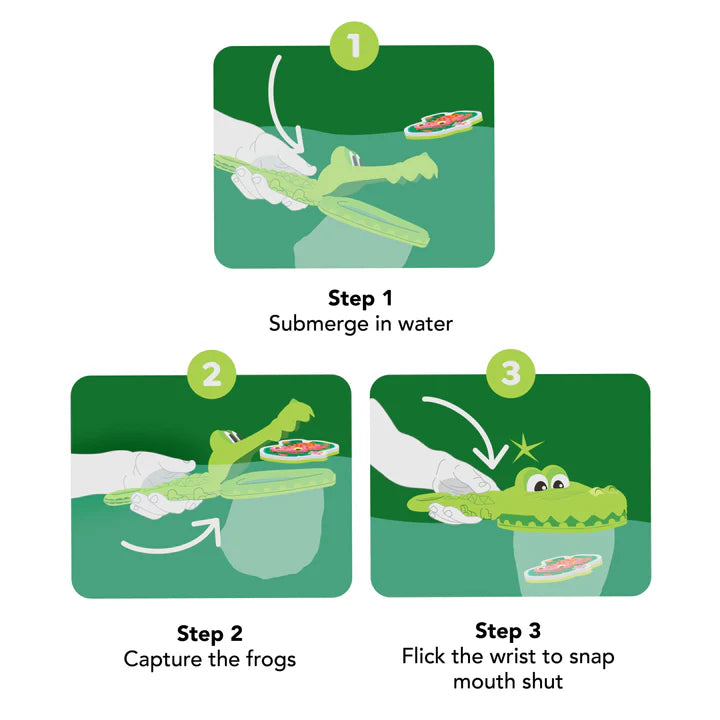 1

Step 1
Submerge in water

2

Step 2
Capture the frogs

3

Step 3
Flick the wrist to snap mouth shut