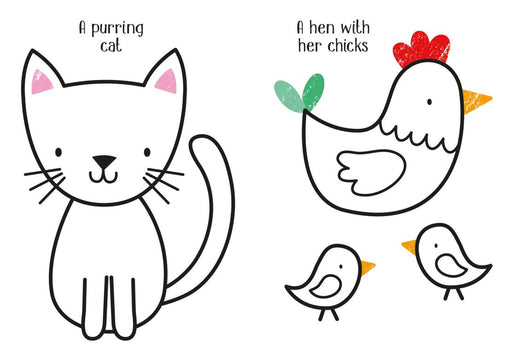 A purring cat

A hen with her chicks