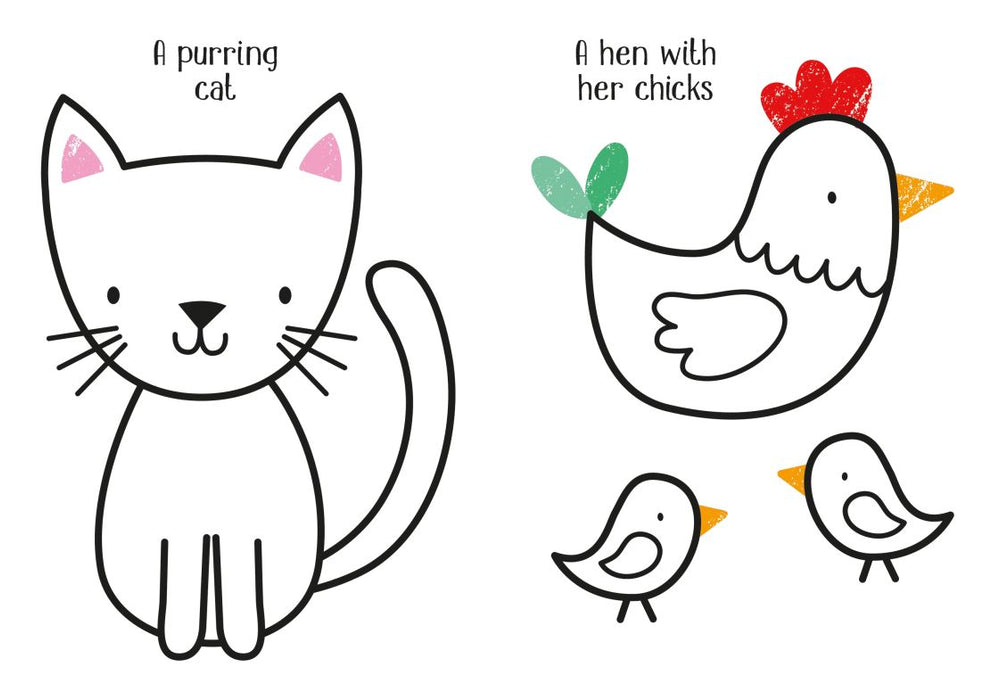 A purring cat

A hen with her chicks